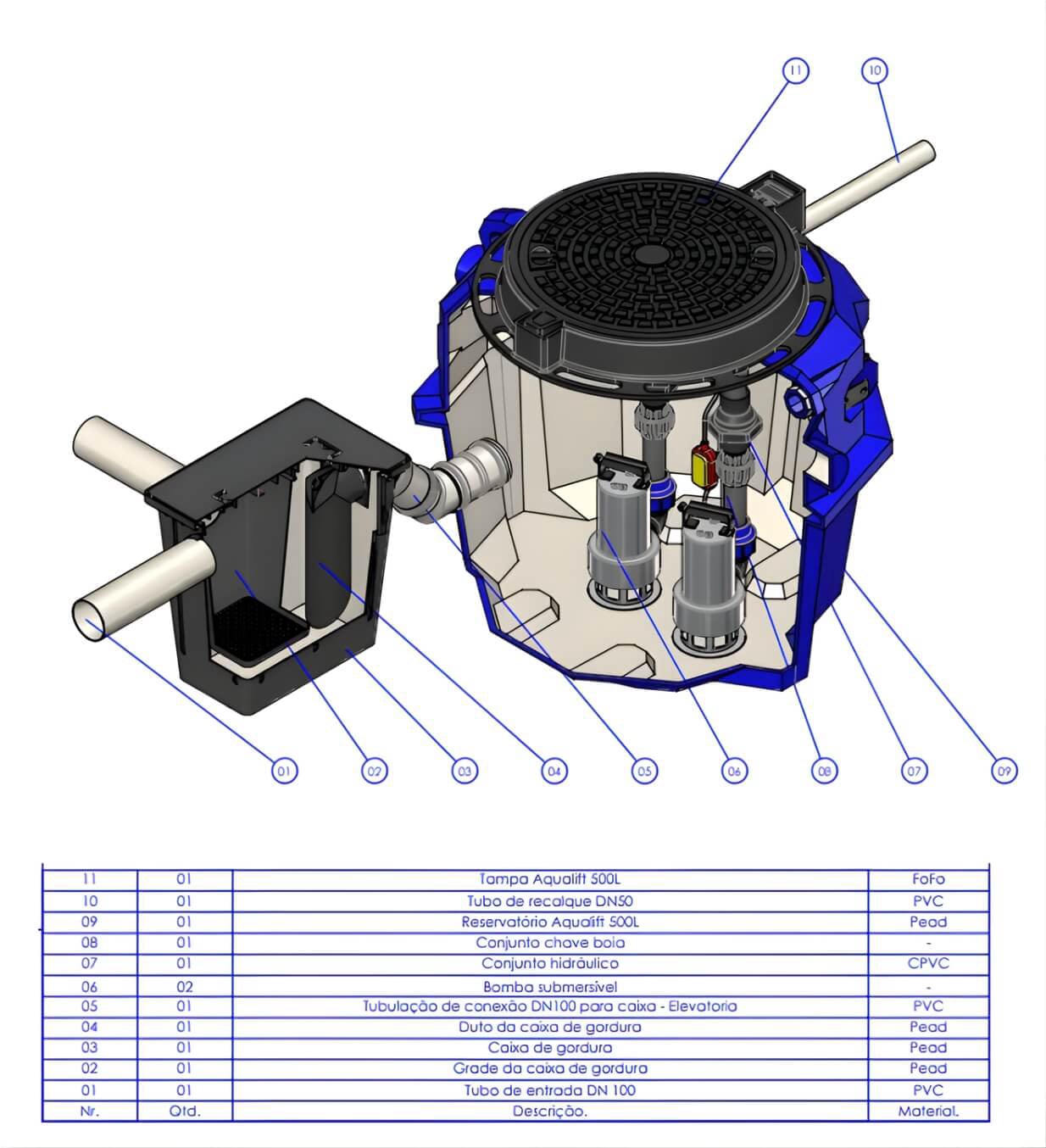 11
10
01
02
03
04
05
06
08
07
09

| 11 | 01 | Tampa Aqualift 500L | FoFo |
|---|---|---|---|
| 10 | 01 | Tubo de recalque DN50 | PVC |
| 09 | 01 | Reservatório Aqualift 500L | Pead |
| 08 | 01 | Conjunto chave boia | - |
| 07 | 01 | Conjunto hidráulico | CPVC |
| 06 | 02 | Bomba submersível | - |
| 05 | 01 | Tubulação de conexão DN100 para caixa - Elevatoria | PVC |
| 04 | 01 | Duto da caixa de gordura | Pead |
| 03 | 01 | Caixa de gordura | Pead |
| 02 | 01 | Grade da caixa de gordura | Pead |
| 01 | 01 | Tubo de entrada DN 100 | PVC |
| Nr. | Qtd. | Descrição. | Material. |